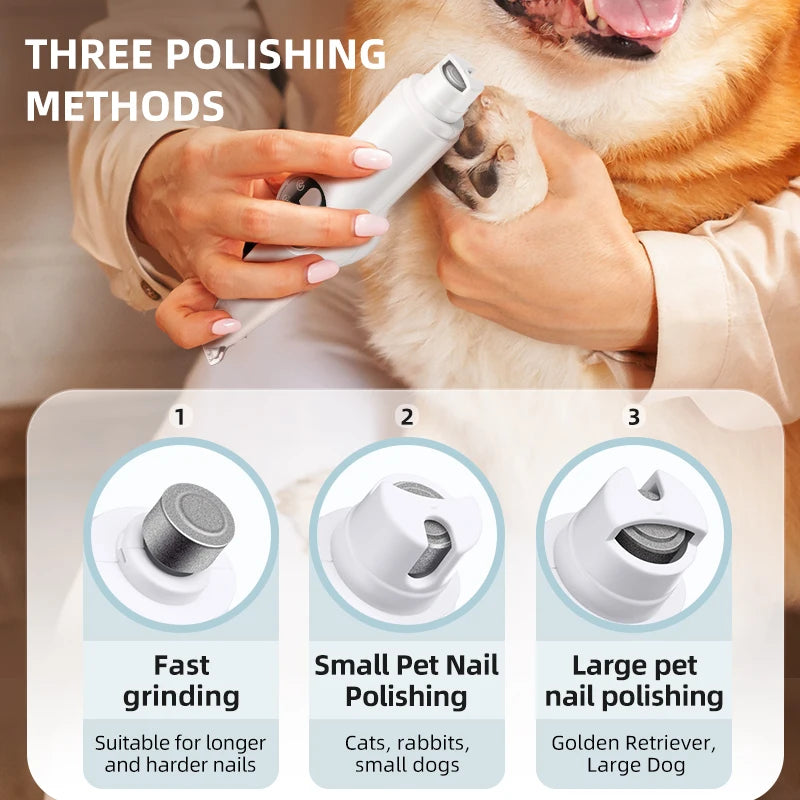 THREE POLISHING METHODS

1

Fast grinding

Suitable for longer and harder nails

2

Small Pet Nail Polishing

Cats, rabbits, small dogs

3

Large pet nail polishing

Golden Retriever, Large Dog