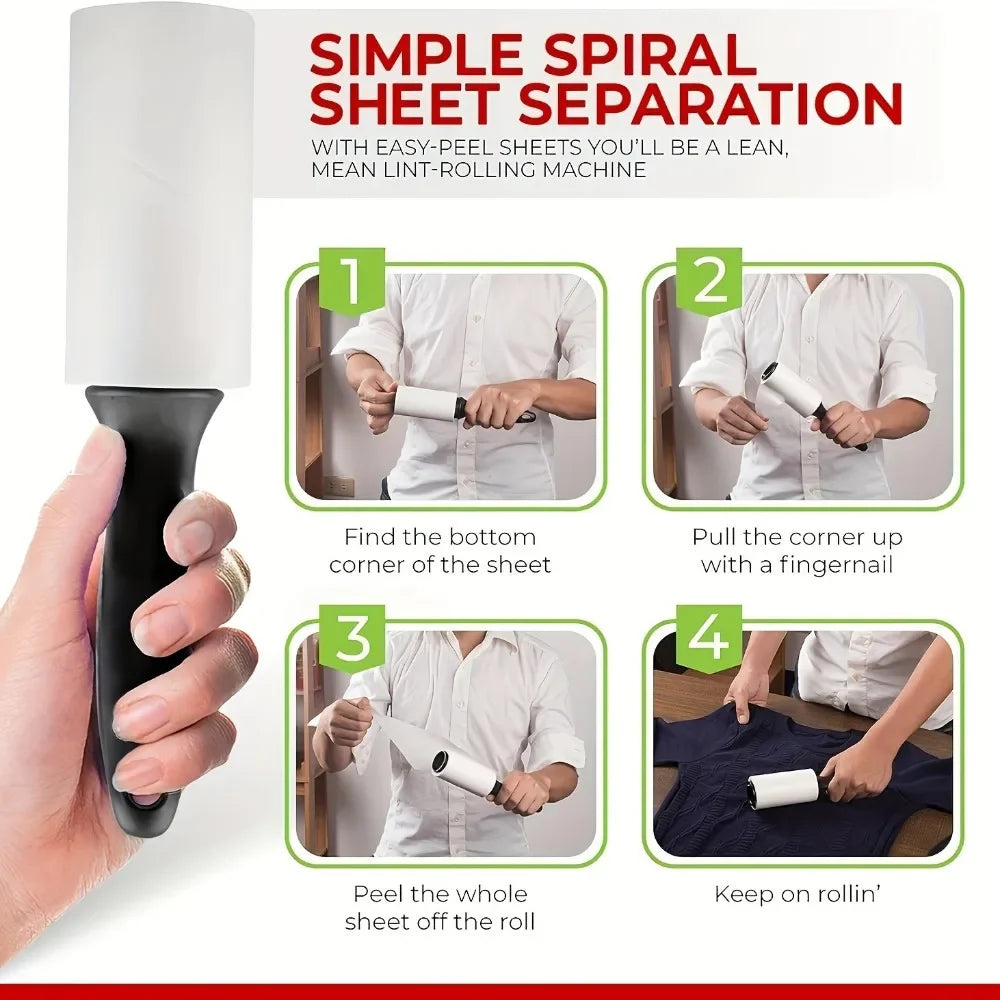 SIMPLE SPIRAL SHEET SEPARATION

WITH EASY-PEEL SHEETS YOU'LL BE A LEAN, MEAN LINT-ROLLING MACHINE

1

Find the bottom corner of the sheet

2

Pull the corner up with a fingernail

3

Peel the whole sheet off the roll

4

Keep on rollin'