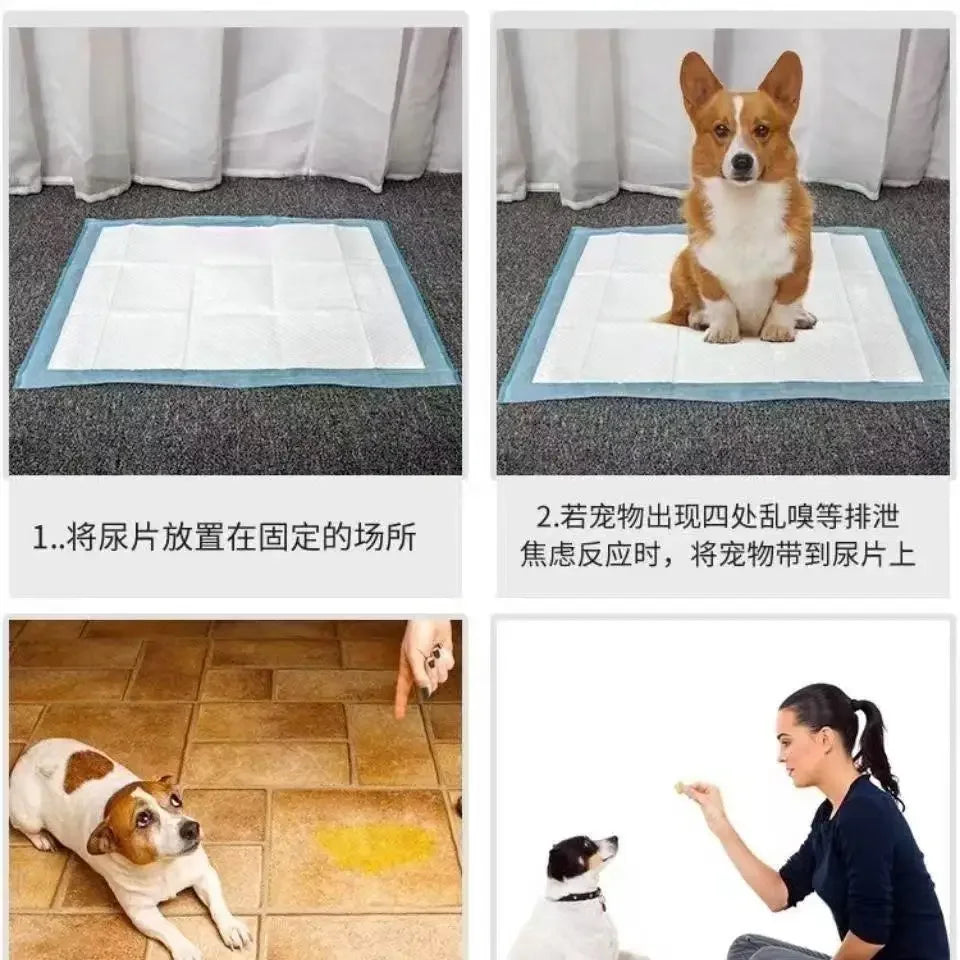 1..将尿片放置在固定的场所

2.若宠物出现四处乱嗅等排泄焦虑反应时，将宠物带到尿片上